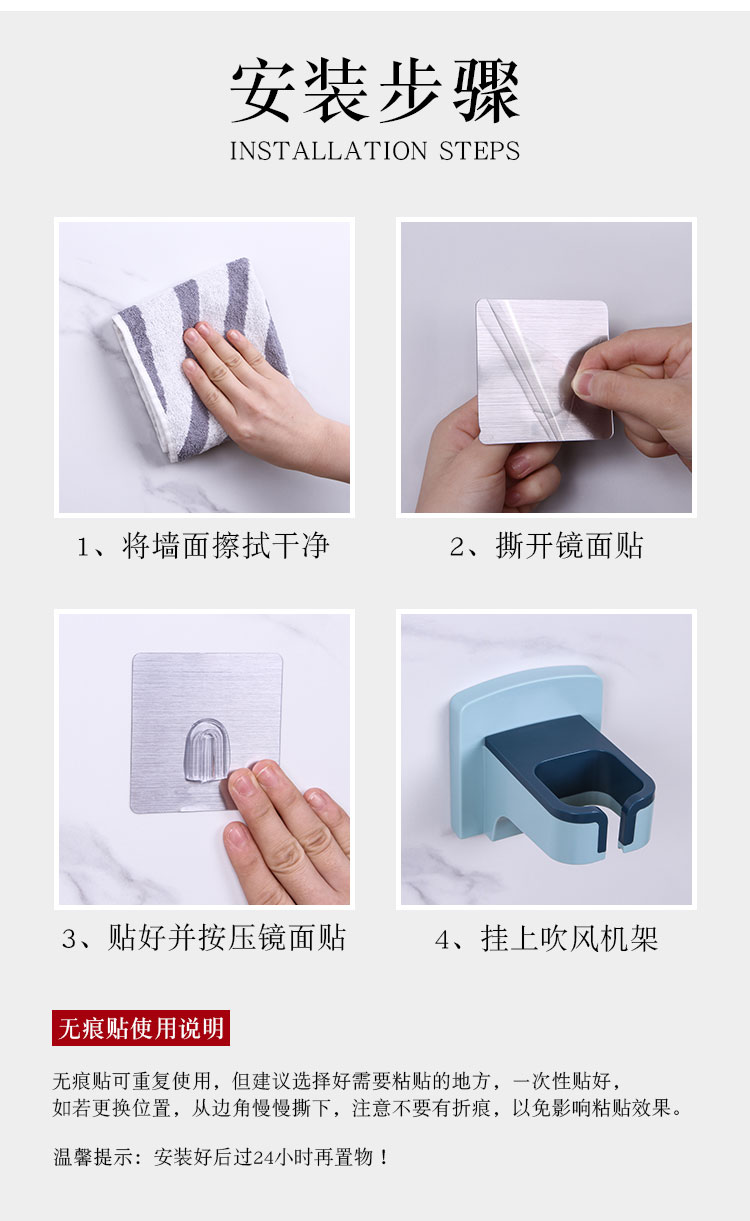 安装步骤
INSTALLATION STEPS

1、将墙面擦拭干净

2、撕开镜面贴

3、贴好并按压镜面贴

4、挂上吹风机架

无痕贴使用说明

无痕贴可重复使用，但建议选择好需要粘贴的地方，一次性贴好，如若更换位置，从边角慢慢撕下，注意不要有折痕，以免影响粘贴效果。

温馨提示：安装好后过24小时再置物！