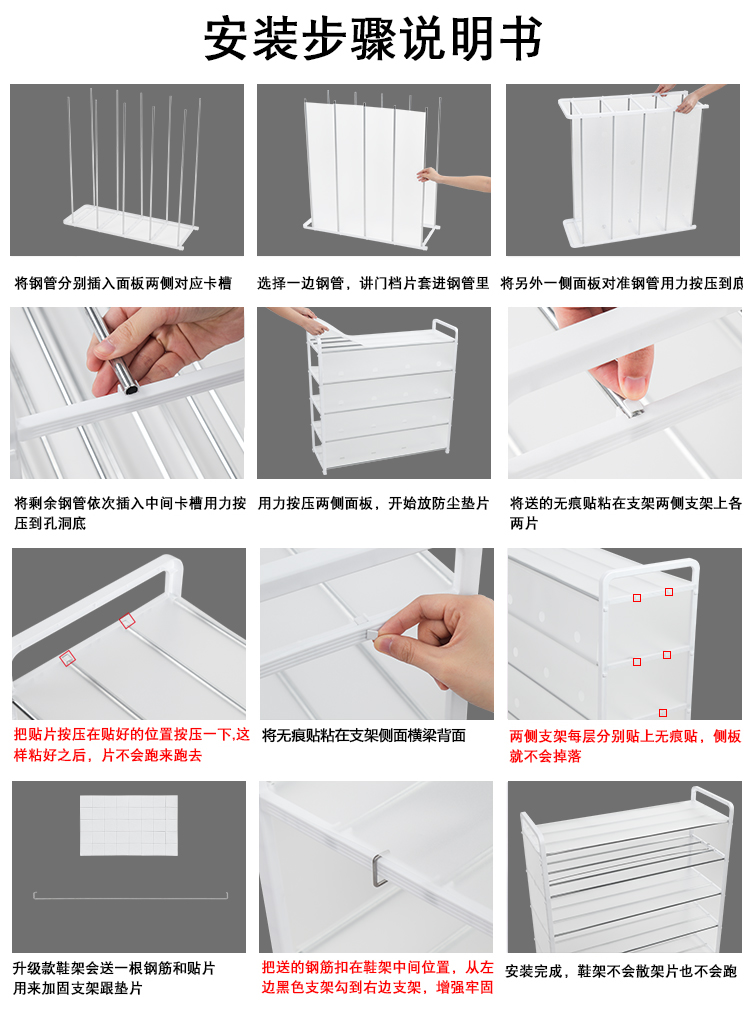 安装步骤说明书

将钢管分别插入面板两侧对应卡槽

选择一边钢管，讲门档片套进钢管里

将另外一侧面板对准钢管用力按压到底

将剩余钢管依次插入中间卡槽用力按压到孔洞底

用力按压两侧面板，开始放防尘垫片

将送的无痕贴粘在支架两侧支架上各两片

把贴片按压在贴好的位置按压一下,这样粘好之后，片不会跑来跑去

将无痕贴粘在支架侧面横梁背面

两侧支架每层分别贴上无痕贴，侧板就不会掉落

升级款鞋架会送一根钢筋和贴片用来加固支架跟垫片

把送的钢筋扣在鞋架中间位置，从左边黑色支架勾到右边支架，增强牢固

安装完成，鞋架不会散架片也不会跑