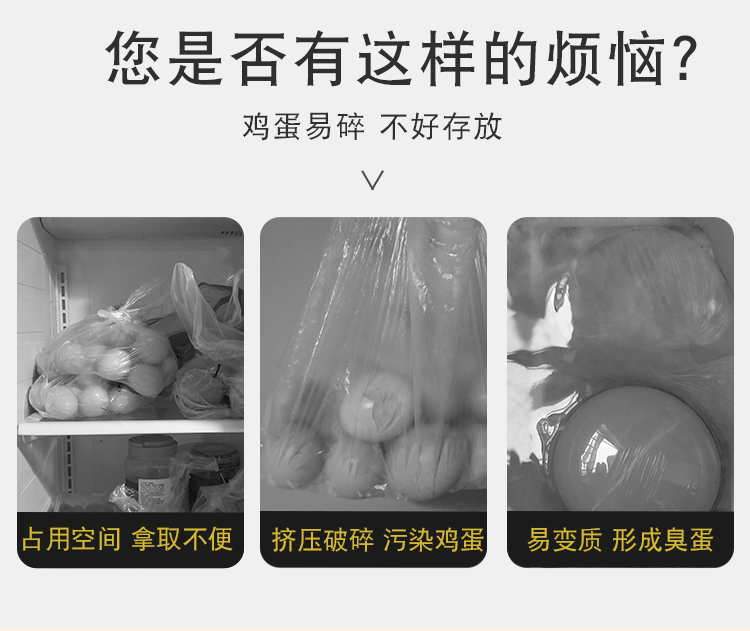 您是否有这样的烦恼?

鸡蛋易碎 不好存放

占用空间 拿取不便

挤压破碎 污染鸡蛋

易变质 形成臭蛋