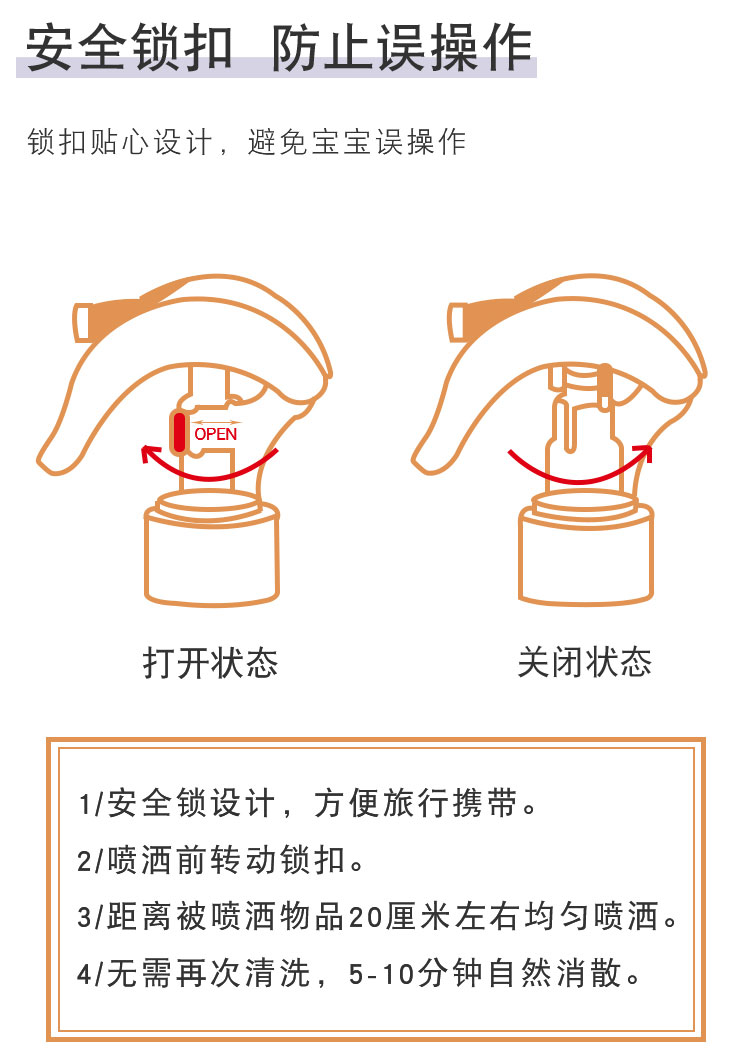 安全锁扣 防止误操作

锁扣贴心设计，避免宝宝误操作

OPEN

打开状态

关闭状态

1/安全锁设计，方便旅行携带。

2/喷洒前转动锁扣。

3/距离被喷洒物品20厘米左右均匀喷洒。

4/无需再次清洗，5-10分钟自然消散。