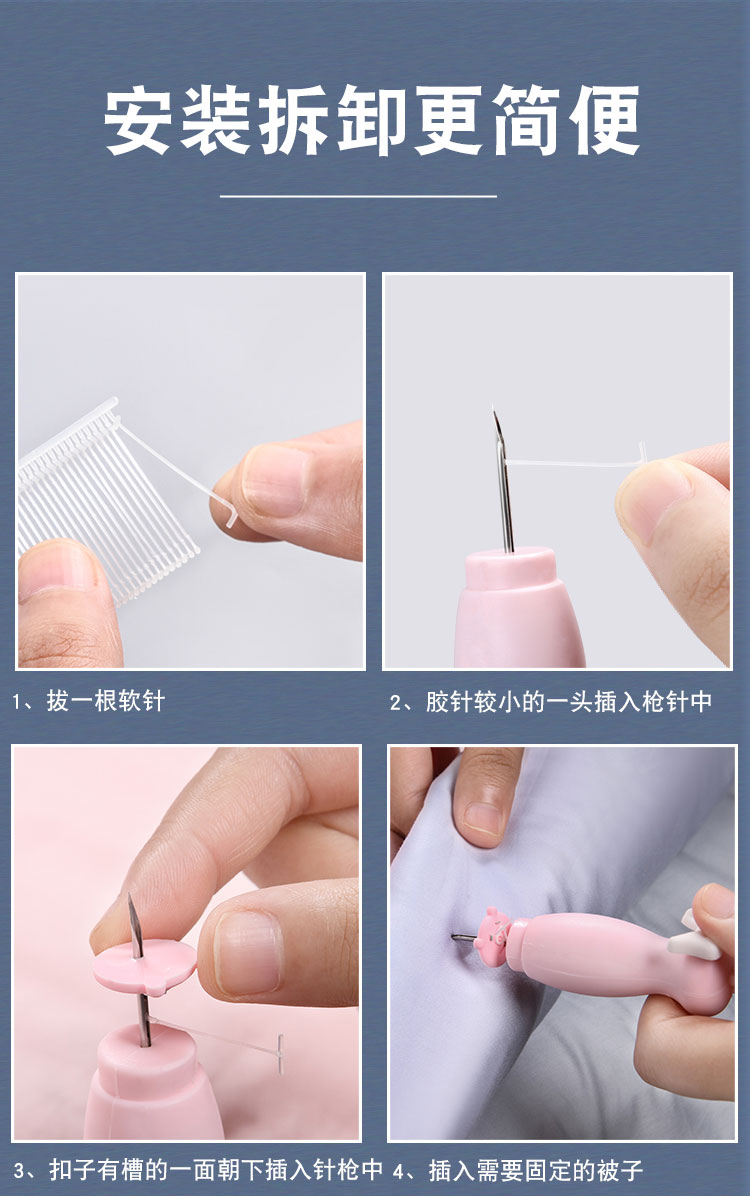 安装拆卸更简便

1、拔一根软针

2、胶针较小的一头插入枪针中

3、扣子有槽的一面朝下插入针枪中

4、插入需要固定的被子